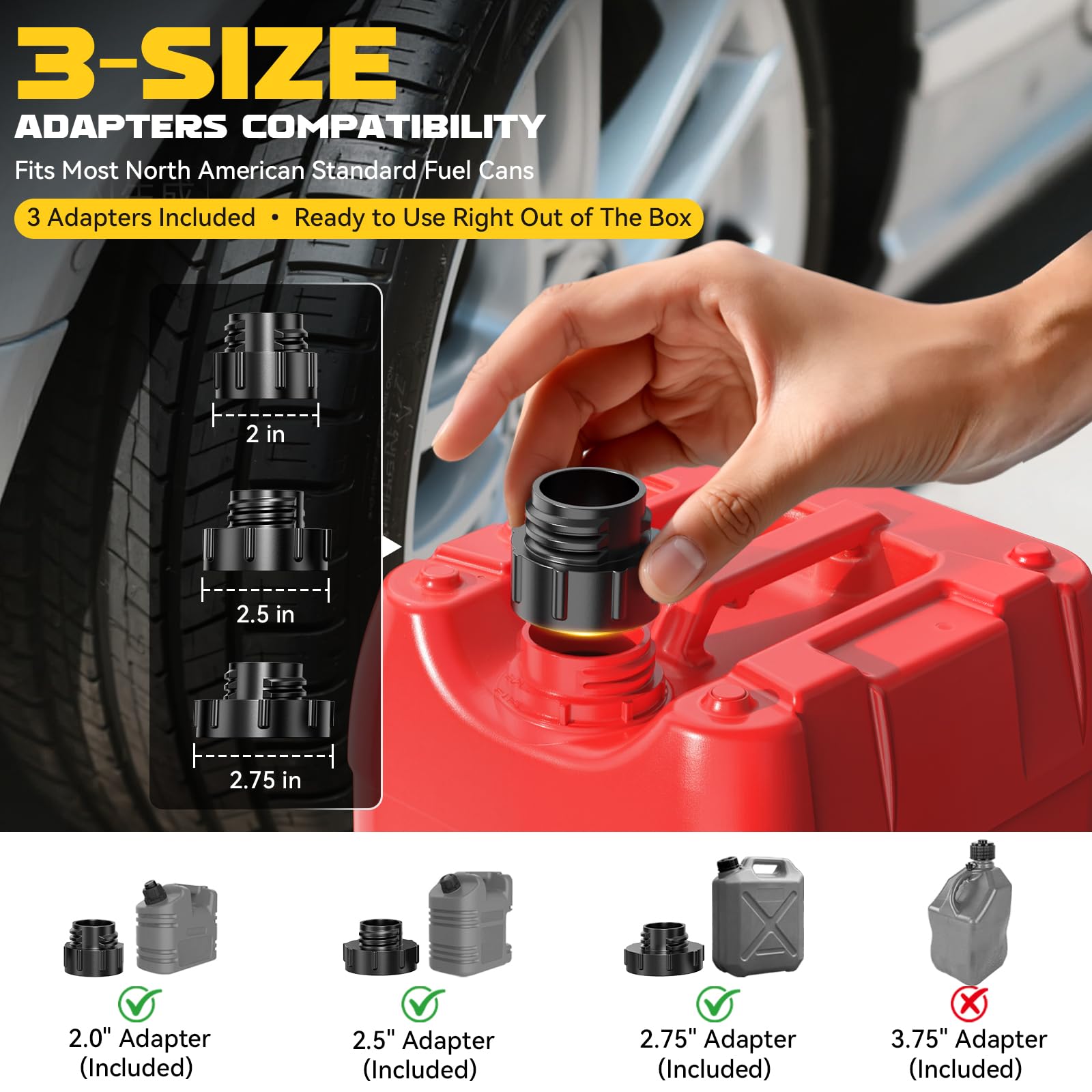 3-SIZE
ADAPTERS COMPATIBILITY
Fits Most North American Standard Fuel Cans

3 Adapters Included • Ready to Use Right Out of The Box

2 in

2.5 in

2.75 in

2.0" Adapter (Included)

2.5" Adapter (Included)

2.75" Adapter (Included)

3.75" Adapter (Included)