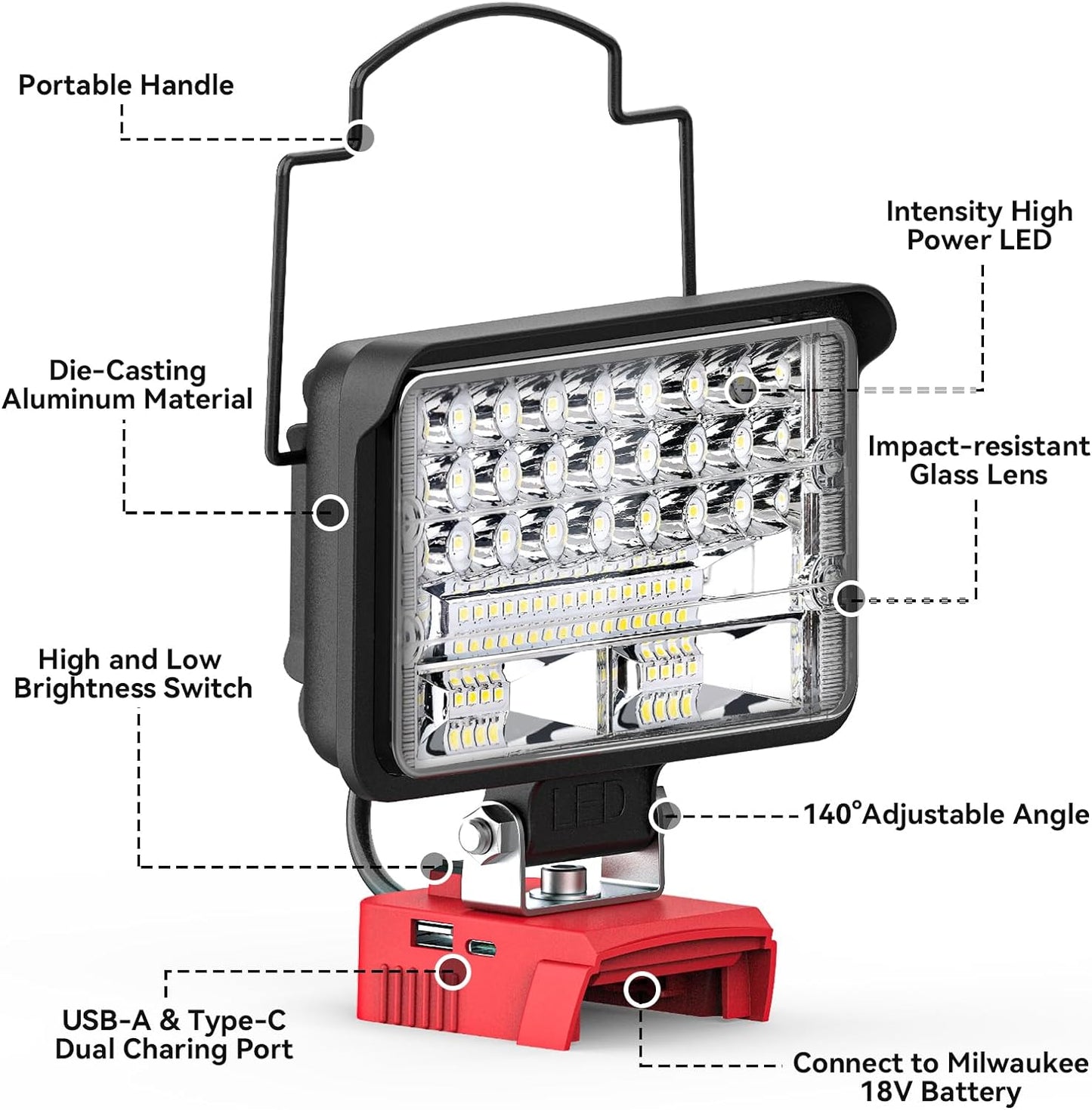 Portable Handle

Intensity High Power LED

Die-Casting Aluminum Material

Impact-resistant Glass Lens

High and Low Brightness Switch

LED

140°Adjustable Angle

USB-A & Type-C Dual Charing Port

Connect to Milwaukee 18V Battery